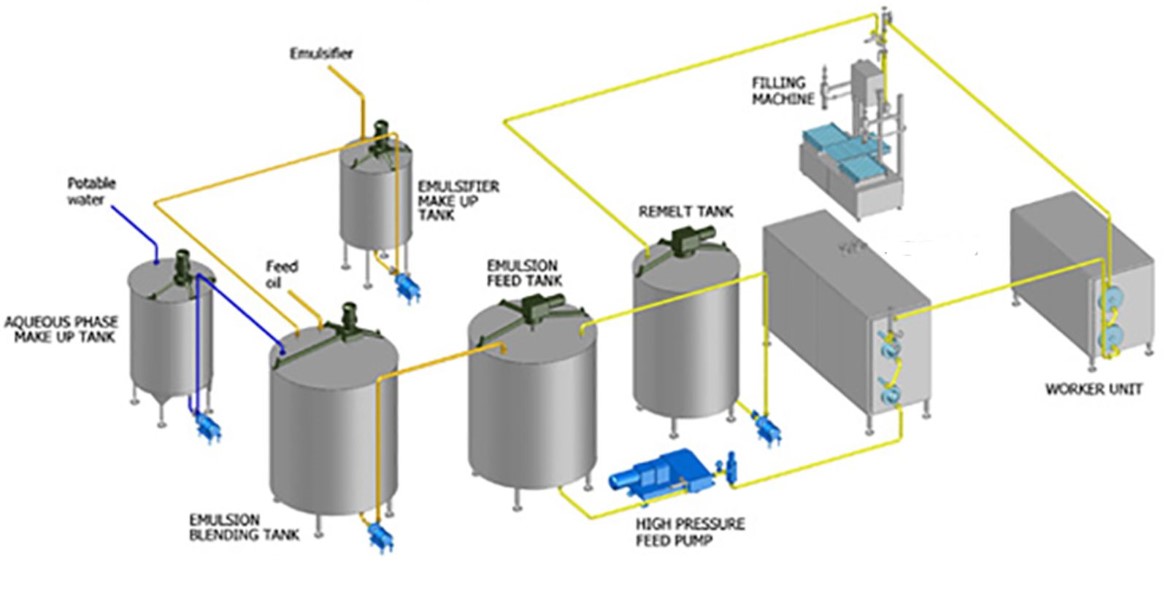 Emulsifier

FILLING MACHINE

Potable water

EMULSIFIER MAKE UP TANK

REMELT TANK

Feed oil

EMULSION FEED TANK

AQUEOUS PHASE MAKE UP TANK

WORKER UNIT

EMULSION BLENDING TANK

HIGH PRESSURE FEED PUMP